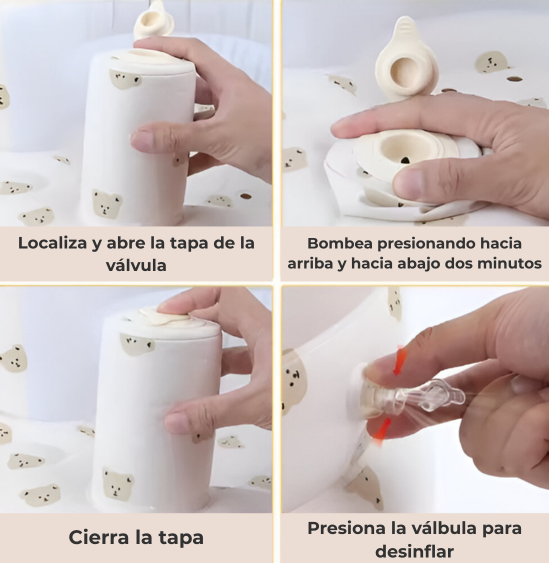 Localiza y abre la tapa de la válvula

Bombea presionando hacia arriba y hacia abajo dos minutos

Cierra la tapa

Presiona la válbula para desinflar